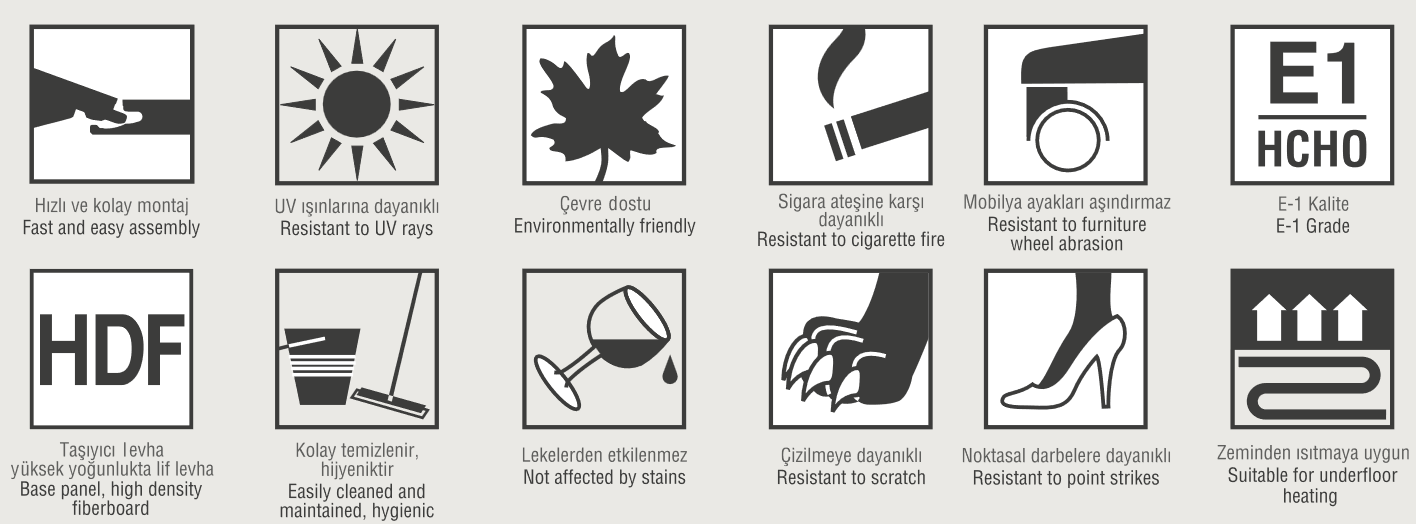 Hızlı ve kolay montaj
Fast and easy assembly

UV ışınlarına dayanıklı
Resistant to UV rays

Çevre dostu
Environmentally friendly

Sigara ateşine karşı dayanıklı
Resistant to cigarette fire

Mobilya ayakları aşındırmaz
Resistant to furniture wheel abrasion

E1
HCHO

E-1 Kalite
E-1 Grade

HDF

Taşıyıcı levha yüksek yoğunlukta lif levha
Base panel, high density fiberboard

Kolay temizlenir, hijyeniktir
Easily cleaned and maintained, hygienic

Lekelerden etkilenmez
Not affected by stains

Çizilmeye dayanıklı
Resistant to scratch

Noktasal darbelere dayanıklı
Resistant to point strikes

Zeminden ısıtmaya uygun
Suitable for underfloor heating