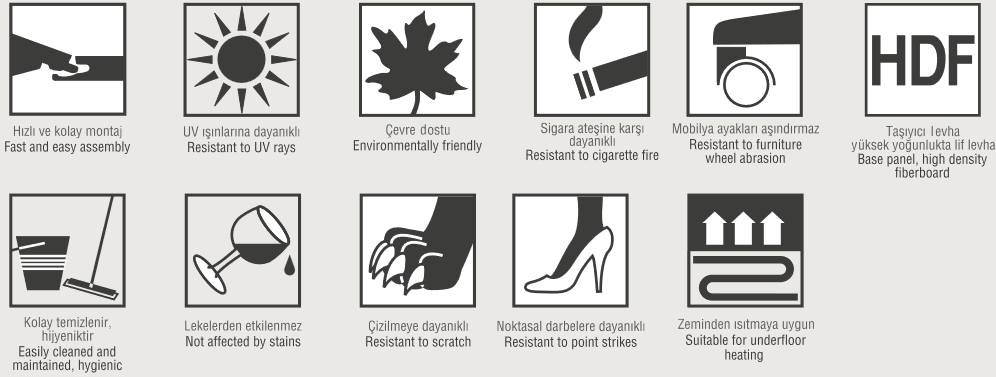 Hızlı ve kolay montaj
Fast and easy assembly

UV ışınlarına dayanıklı
Resistant to UV rays

Çevre dostu
Environmentally friendly

Sigara ateşine karşı dayanıklı
Resistant to cigarette fire

Mobilya ayakları aşındırmaz
Resistant to furniture wheel abrasion

HDF

Taşıyıcı levha yüksek yoğunlukta lif levha
Base panel, high density fiberboard

Kolay temizlenir, hijyeniktir
Easily cleaned and maintained, hygienic

Lekelerden etkilenmez
Not affected by stains

Çizilmeye dayanıklı
Resistant to scratch

Noktasal darbelere dayanıklı
Resistant to point strikes

Zeminden ısıtmaya uygun
Suitable for underfloor heating